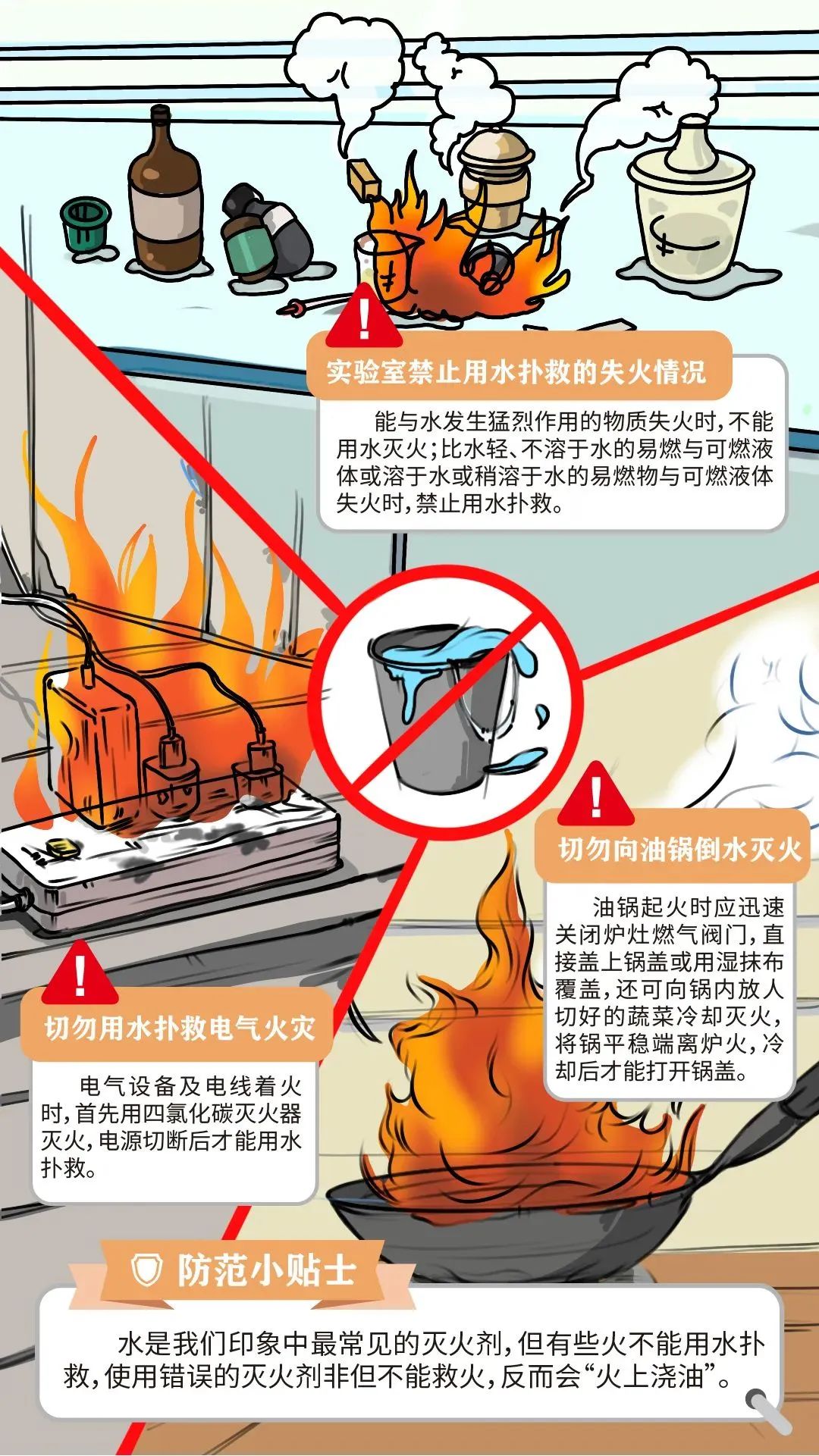 实验室禁止用水扑救的失火情况

能与水发生猛烈作用的物质失火时，不能用水灭火；比水轻、不溶于水的易燃与可燃液体或溶于水或稍溶于水的易燃物与可燃液体失火时，禁止用水扑救。

切勿向油锅倒水灭火

油锅起火时应迅速关闭炉灶燃气阀门，直接盖上锅盖或用湿抹布覆盖，还可向锅内放人切好的蔬菜冷却灭火，将锅平稳端离炉火，冷却后才能打开锅盖。

切勿用水扑救电气火灾

电气设备及电线着火时，首先用四氯化碳灭火器灭火，电源切断后才能用水扑救。

防范小贴士

水是我们印象中最常见的灭火剂，但有些火不能用水扑救，使用错误的灭火剂非但不能救火，反而会“火上浇油”。